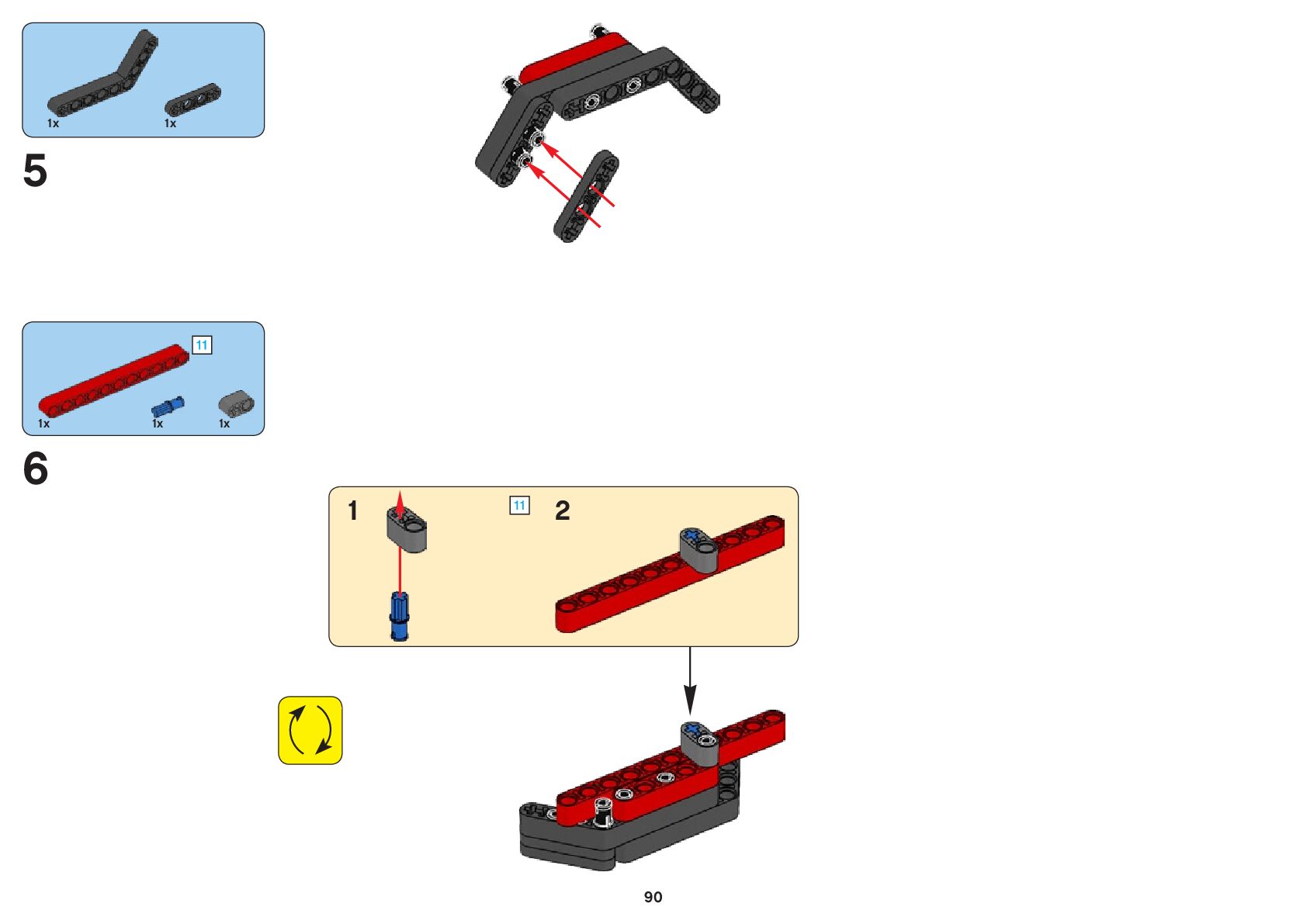 1x
1x

5

11
1x
1x
1x

6

1
11
2

90